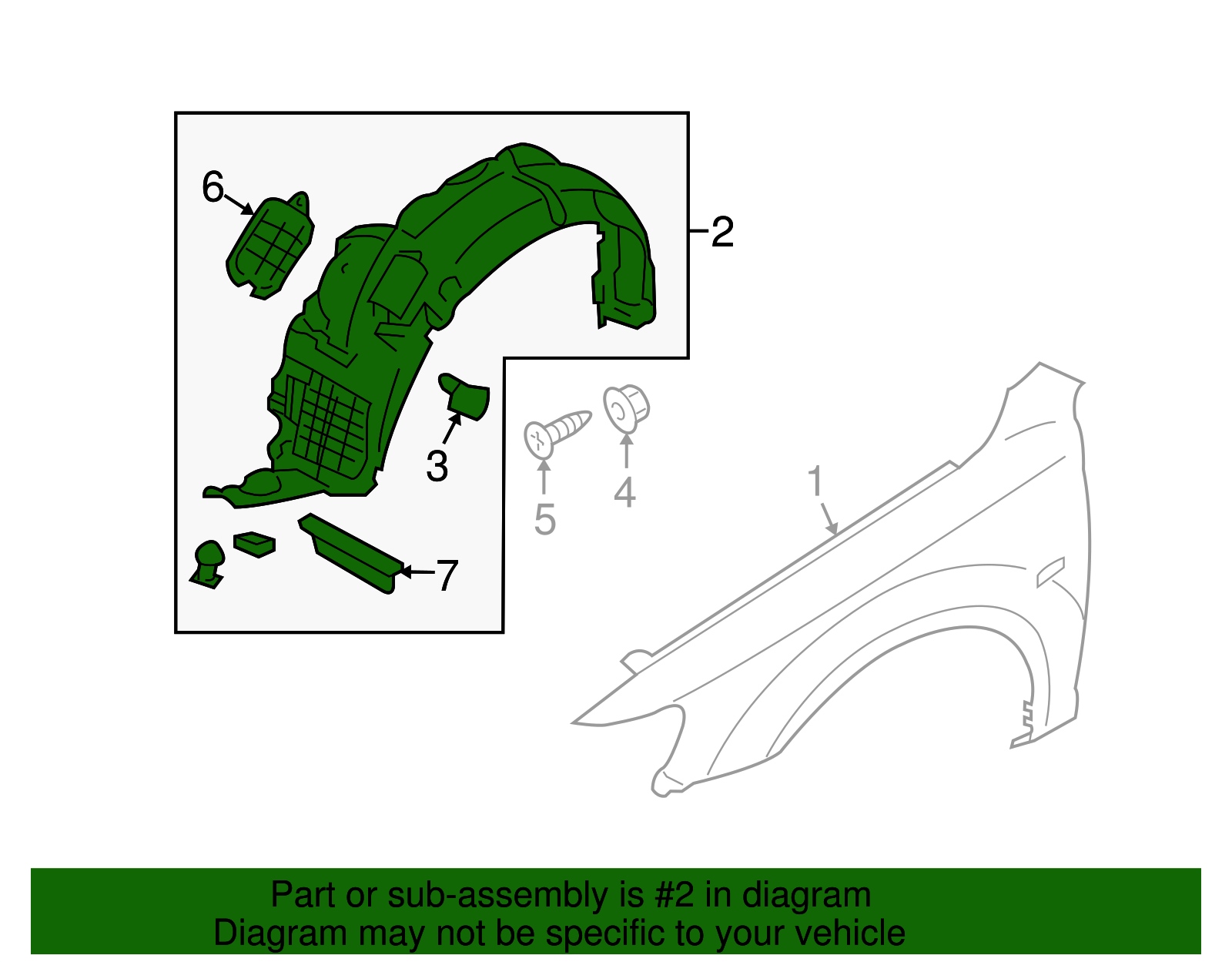 6
2
3
5
4
1
7

Part or sub-assembly is #2 in diagram
Diagram may not be specific to your vehicle