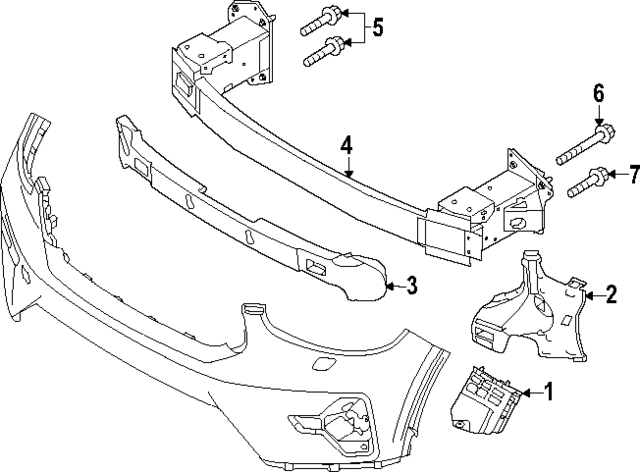 5
6
4
7
3
2
1