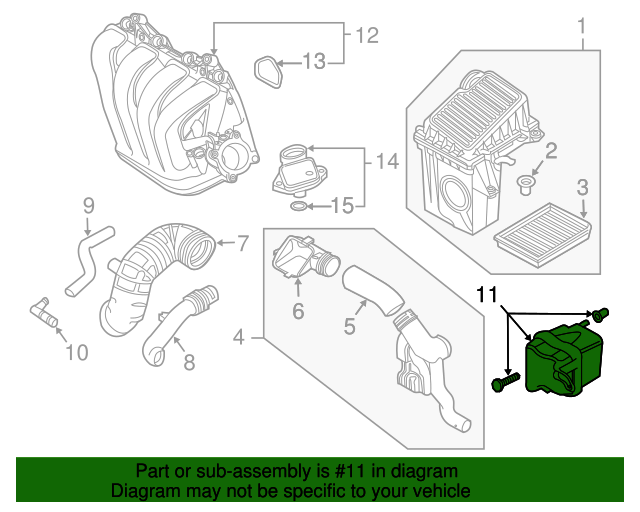 12
13
1
2
3
14
15
9
7
6
5
4
10
8
11

Part or sub-assembly is #11 in diagram
Diagram may not be specific to your vehicle