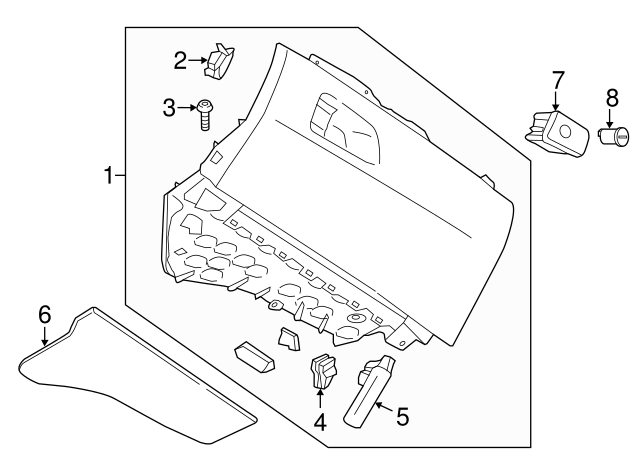 2
3
1
7
8
6
4
5