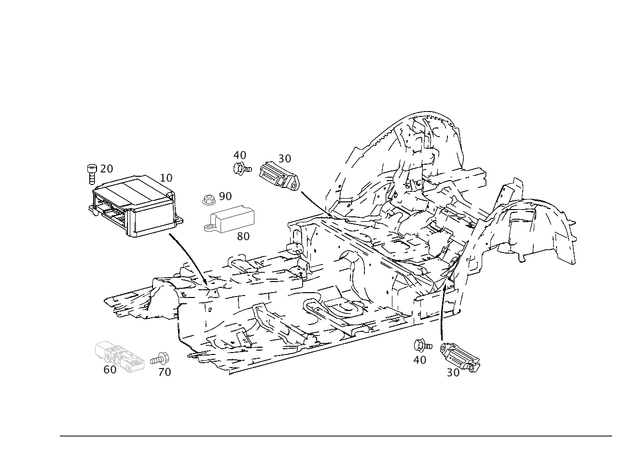 20
10
40
30
90
80
60
70
40
30