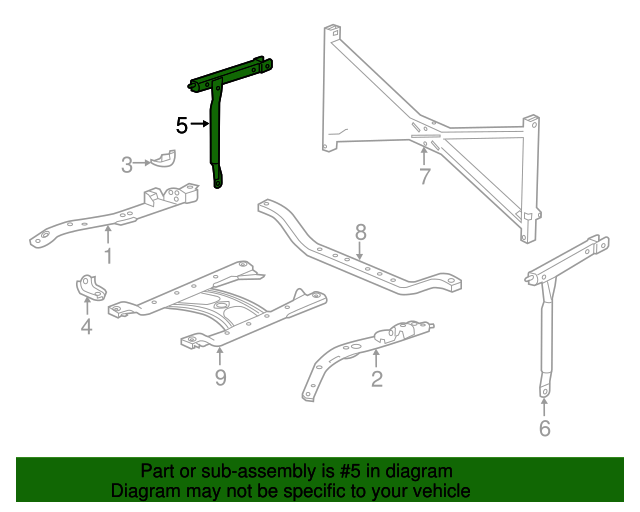 5
3
7
1
8
4
9
2
6

Part or sub-assembly is #5 in diagram
Diagram may not be specific to your vehicle