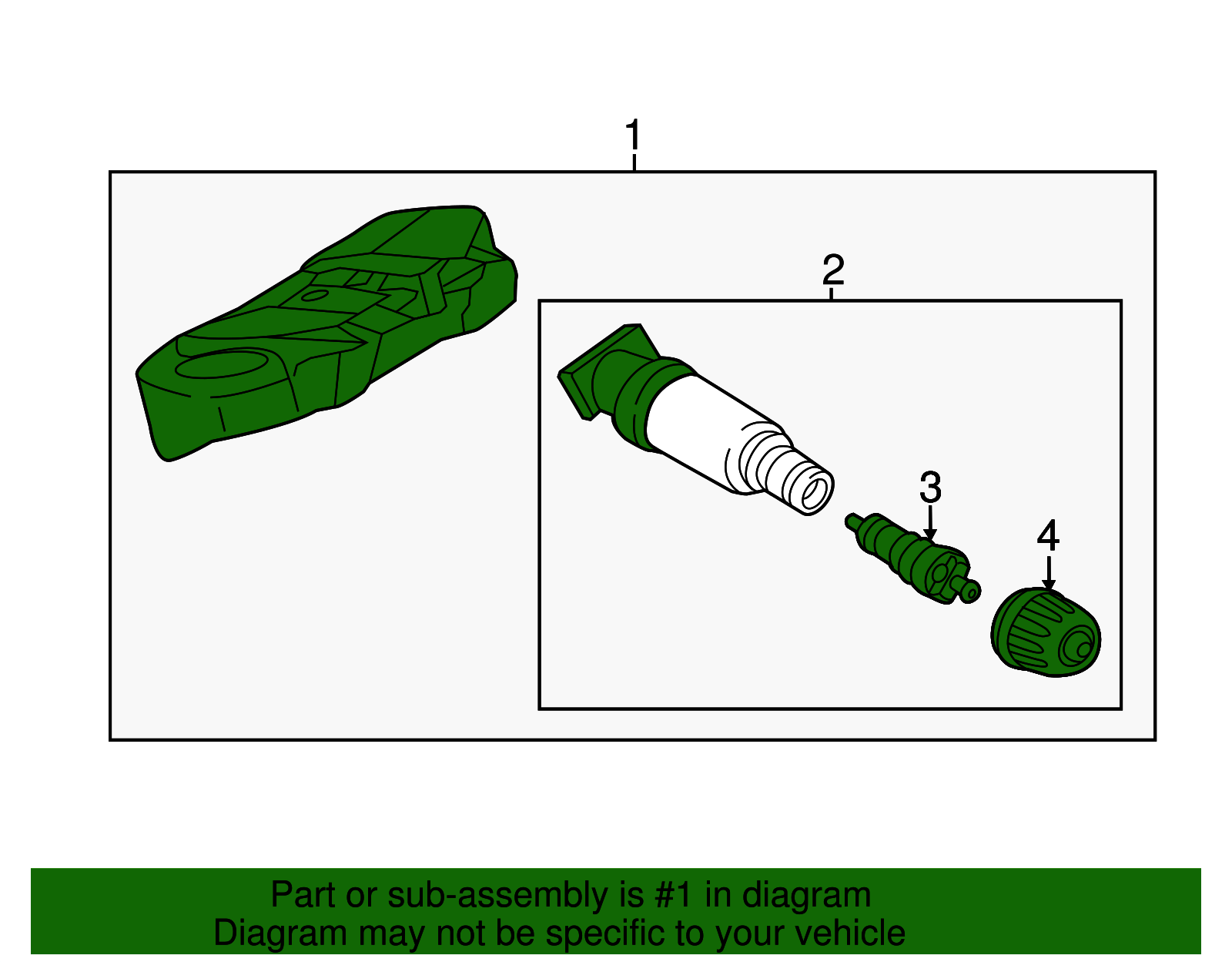 1

2

3

4

Part or sub-assembly is #1 in diagram
Diagram may not be specific to your vehicle