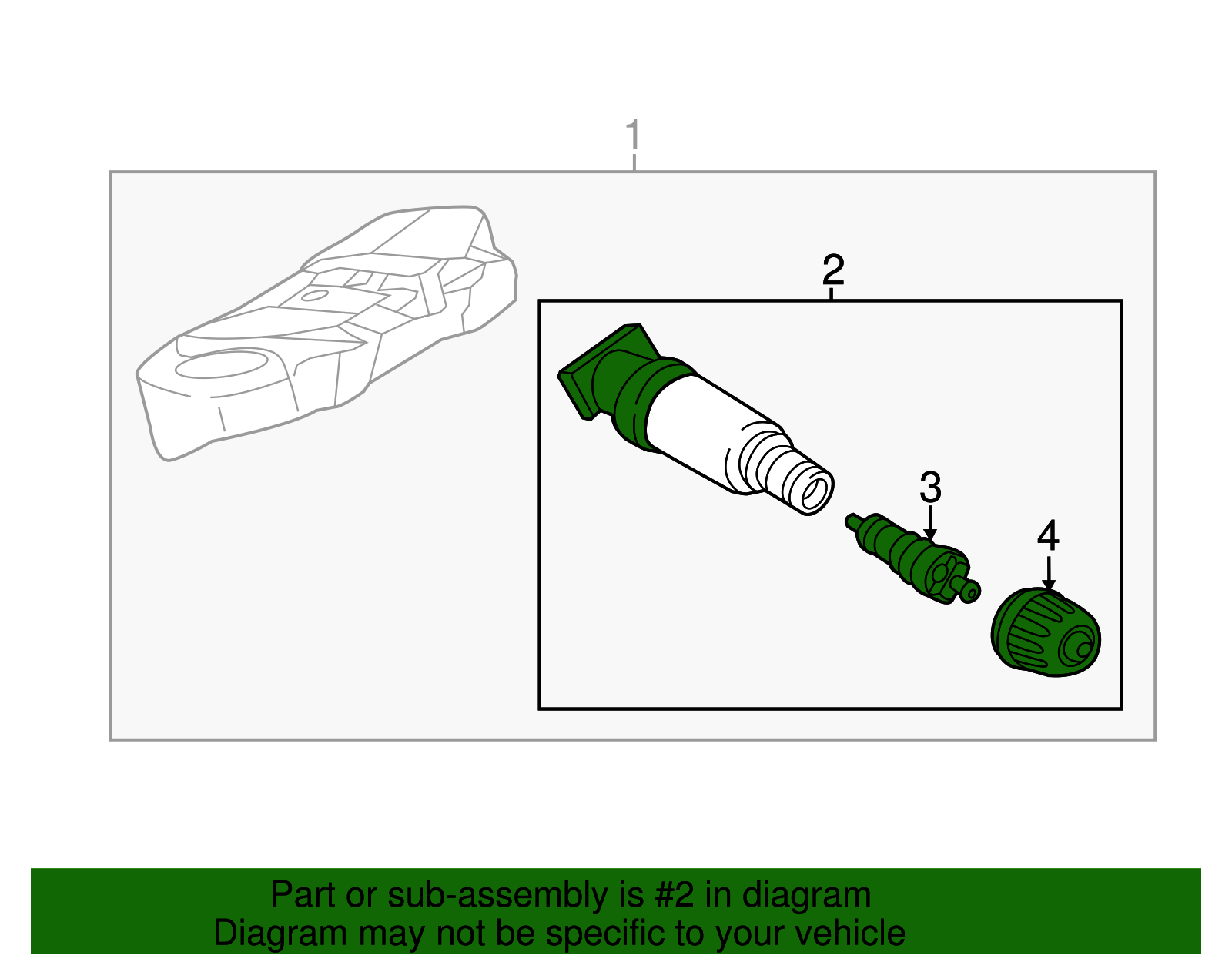 1

2

3

4

Part or sub-assembly is #2 in diagram
Diagram may not be specific to your vehicle