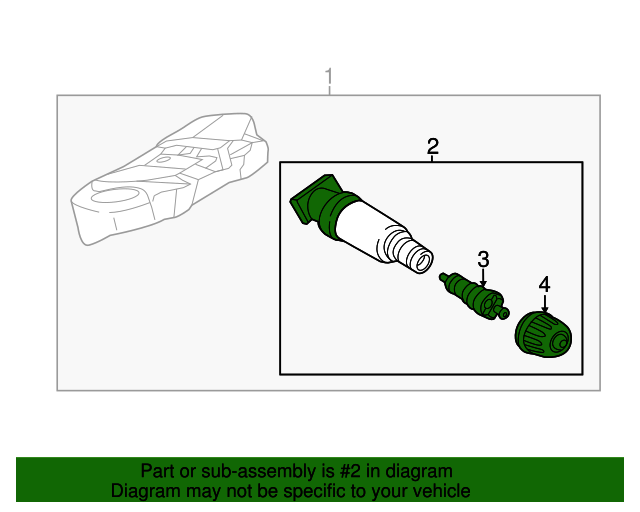 1

2

3

4

Part or sub-assembly is #2 in diagram
Diagram may not be specific to your vehicle