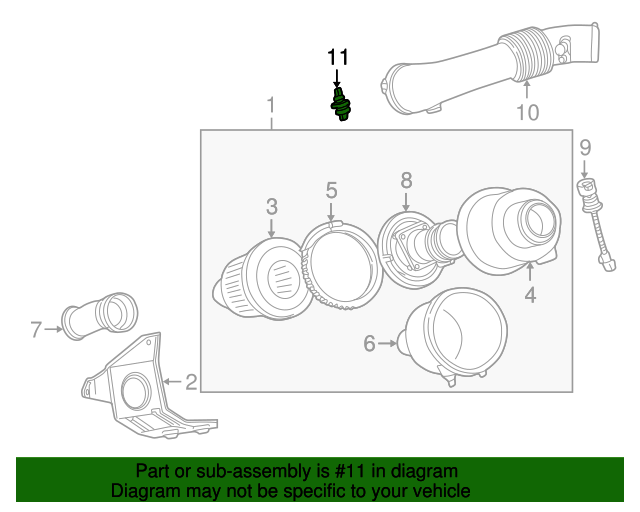 11

1

10

9

3

5

8

4

7

6

2

Part or sub-assembly is #11 in diagram
Diagram may not be specific to your vehicle