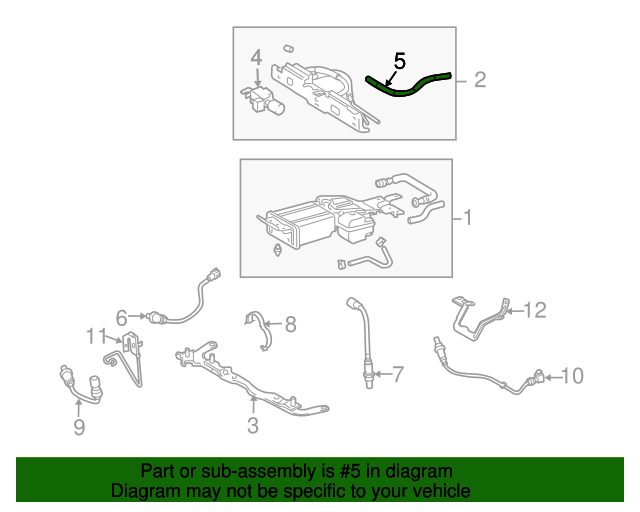 4
5
2
1
6
8
12
11
7
10
9
3

Part or sub-assembly is #5 in diagram
Diagram may not be specific to your vehicle