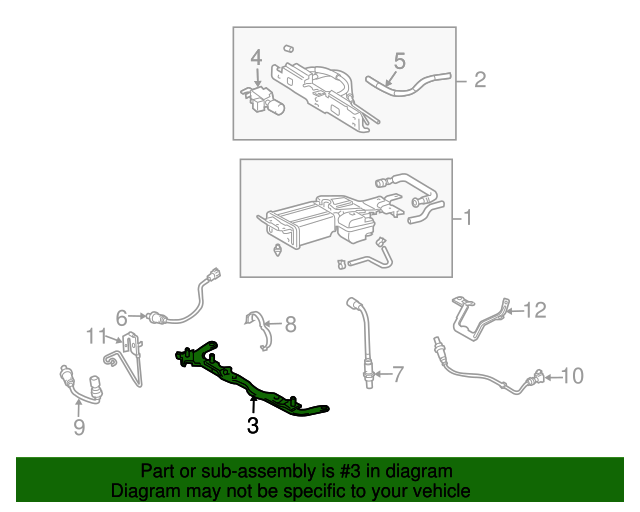 4
5
2
1
6
8
12
11
7
10
9
3

Part or sub-assembly is #3 in diagram
Diagram may not be specific to your vehicle