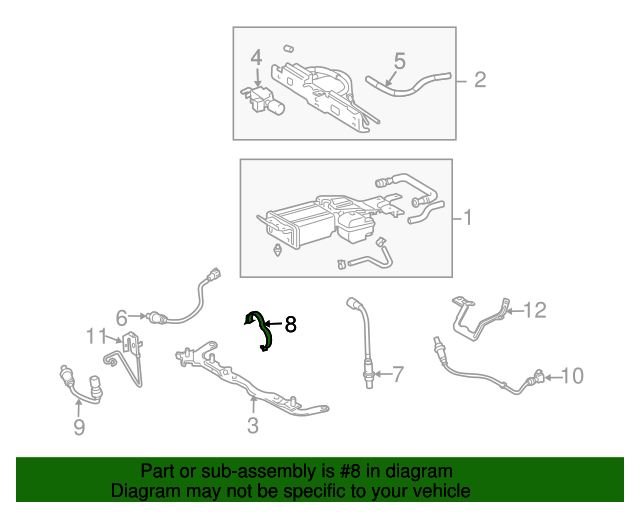 4
5
2
1
6
8
12
11
7
10
9
3

Part or sub-assembly is #8 in diagram
Diagram may not be specific to your vehicle