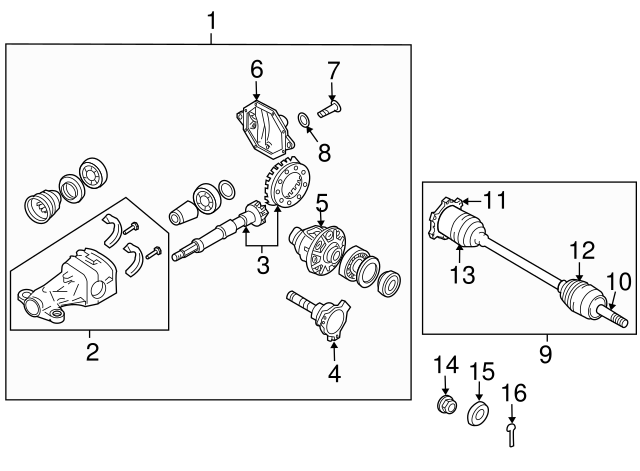 1
6
7
8
5
3
2
4
11
13
12
10
9
14
15
16