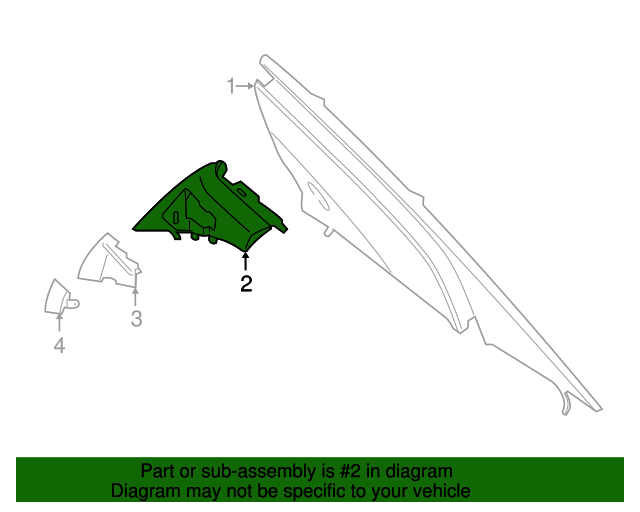 1
2
3
4

Part or sub-assembly is #2 in diagram
Diagram may not be specific to your vehicle