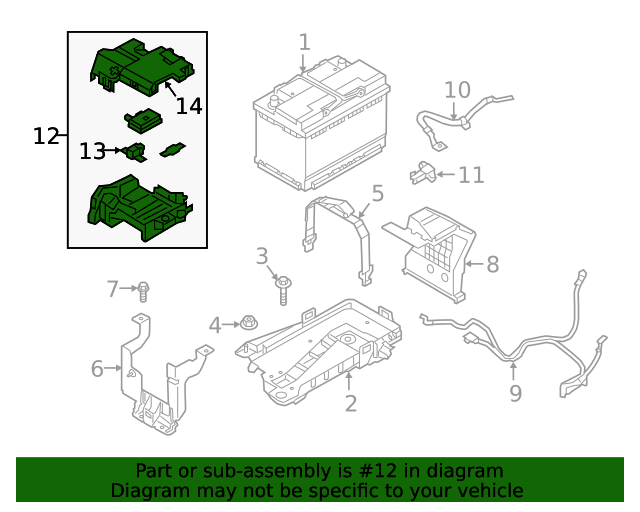 12
14
13
1
10
11
5
8
3
7
4
6
2
9

Part or sub-assembly is #12 in diagram
Diagram may not be specific to your vehicle