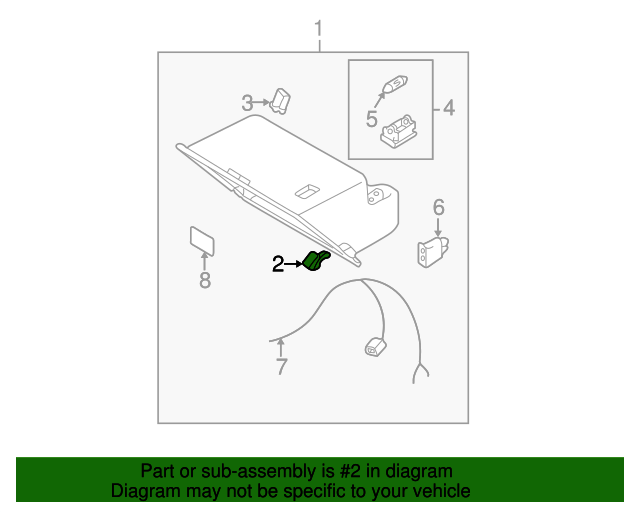 1
3
5
4
6
8
2
7

Part or sub-assembly is #2 in diagram
Diagram may not be specific to your vehicle