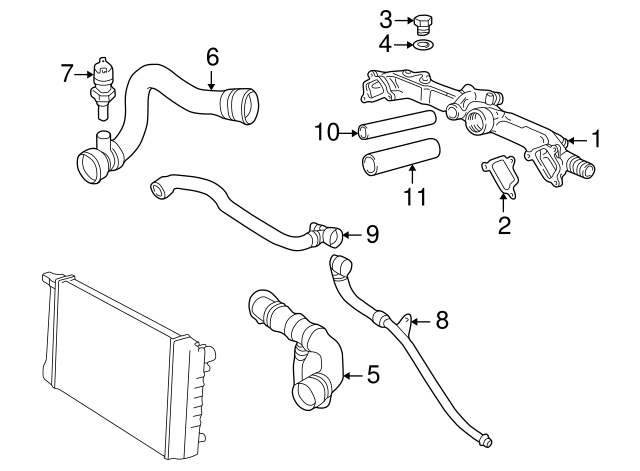 3
4
7
6
10
1
11
2
9
8
5