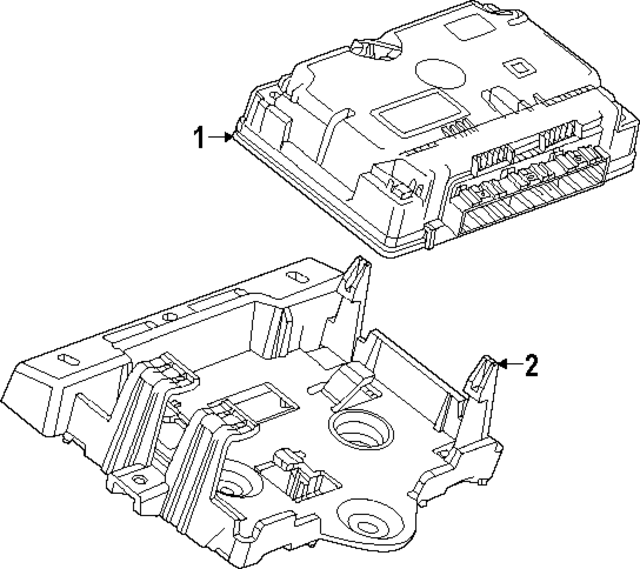 1
2