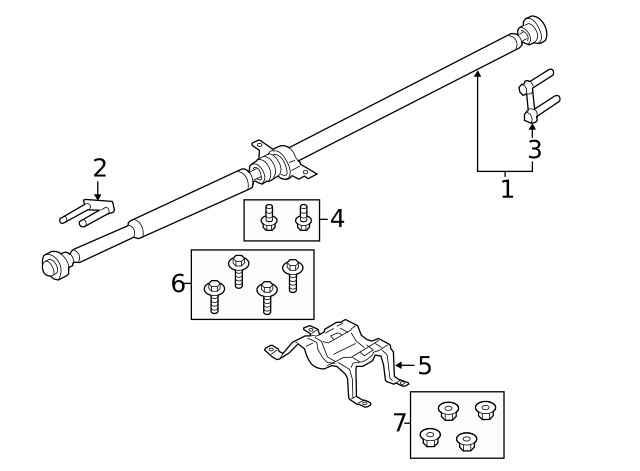 2
3
1
4
6
5
7