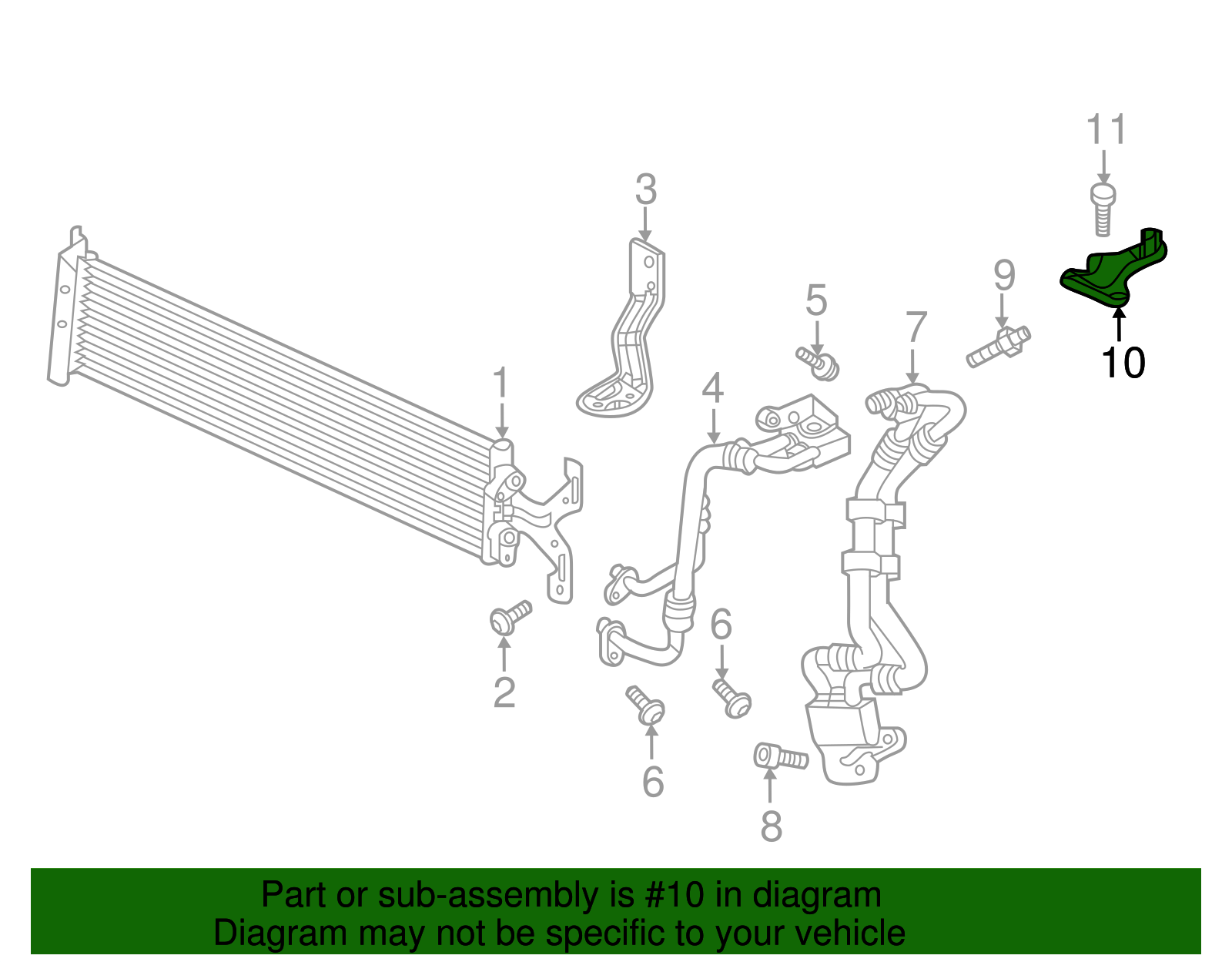 11

3

9

5

7

10

1

4

6

2

6

8

Part or sub-assembly is #10 in diagram
Diagram may not be specific to your vehicle