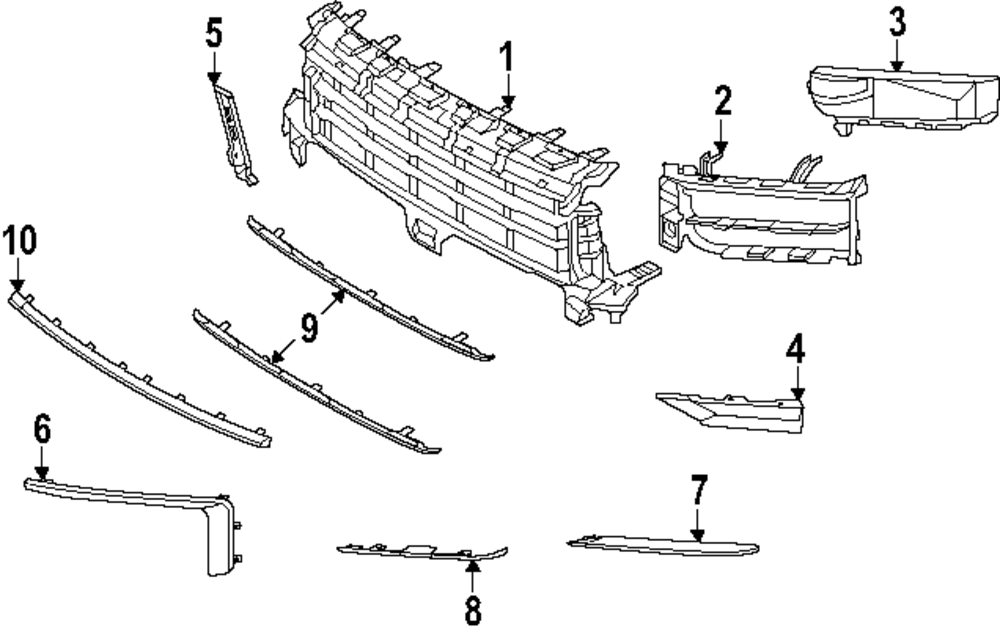 5
1
3
2
10
9
4
6
7
8