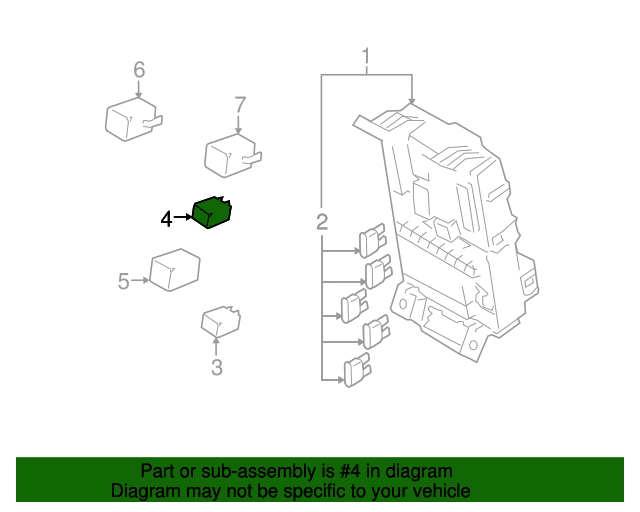 6

7

1

4

2

5

3

Part or sub-assembly is #4 in diagram
Diagram may not be specific to your vehicle