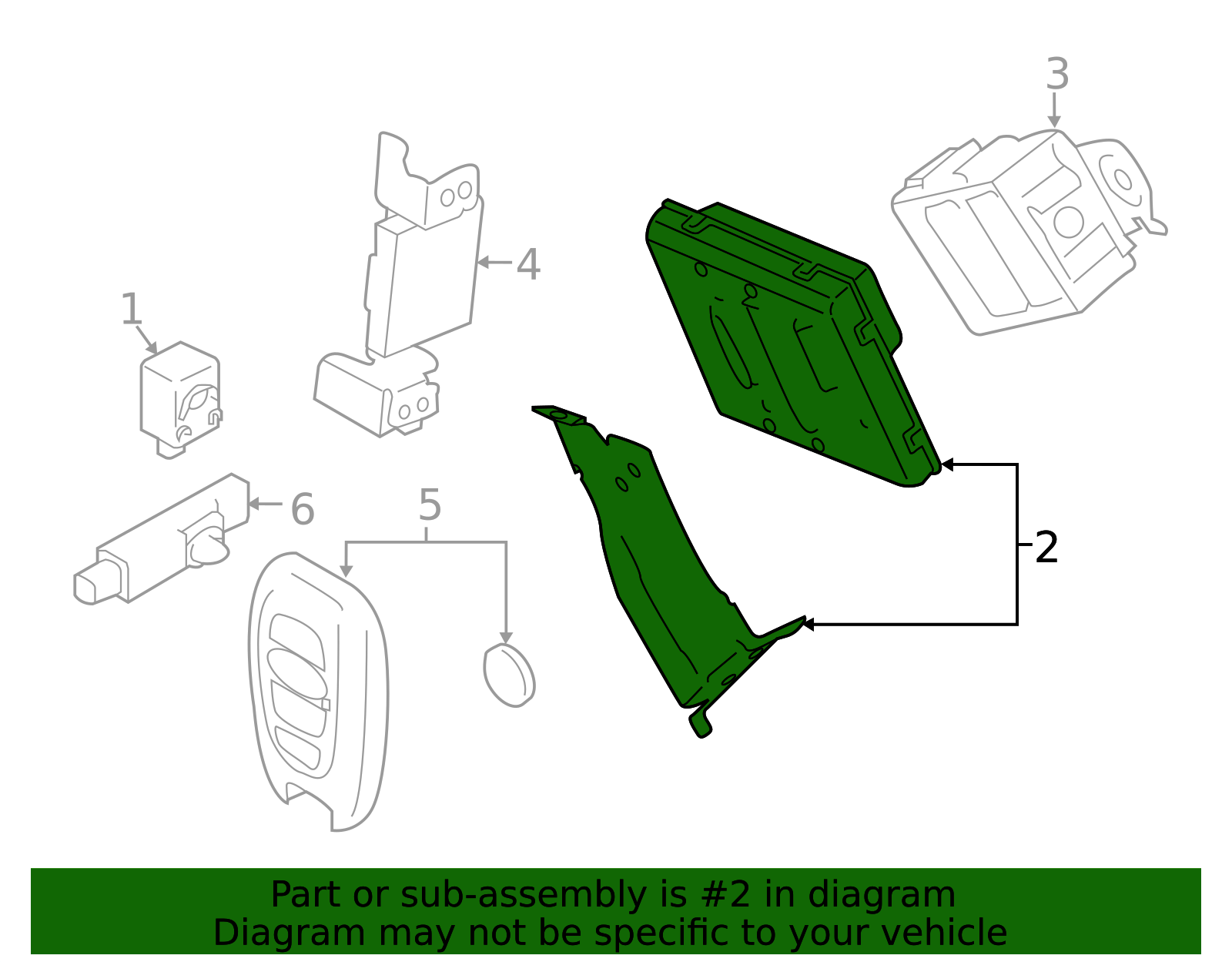 3

4

1

6

5

2

Part or sub-assembly is #2 in diagram
Diagram may not be specific to your vehicle