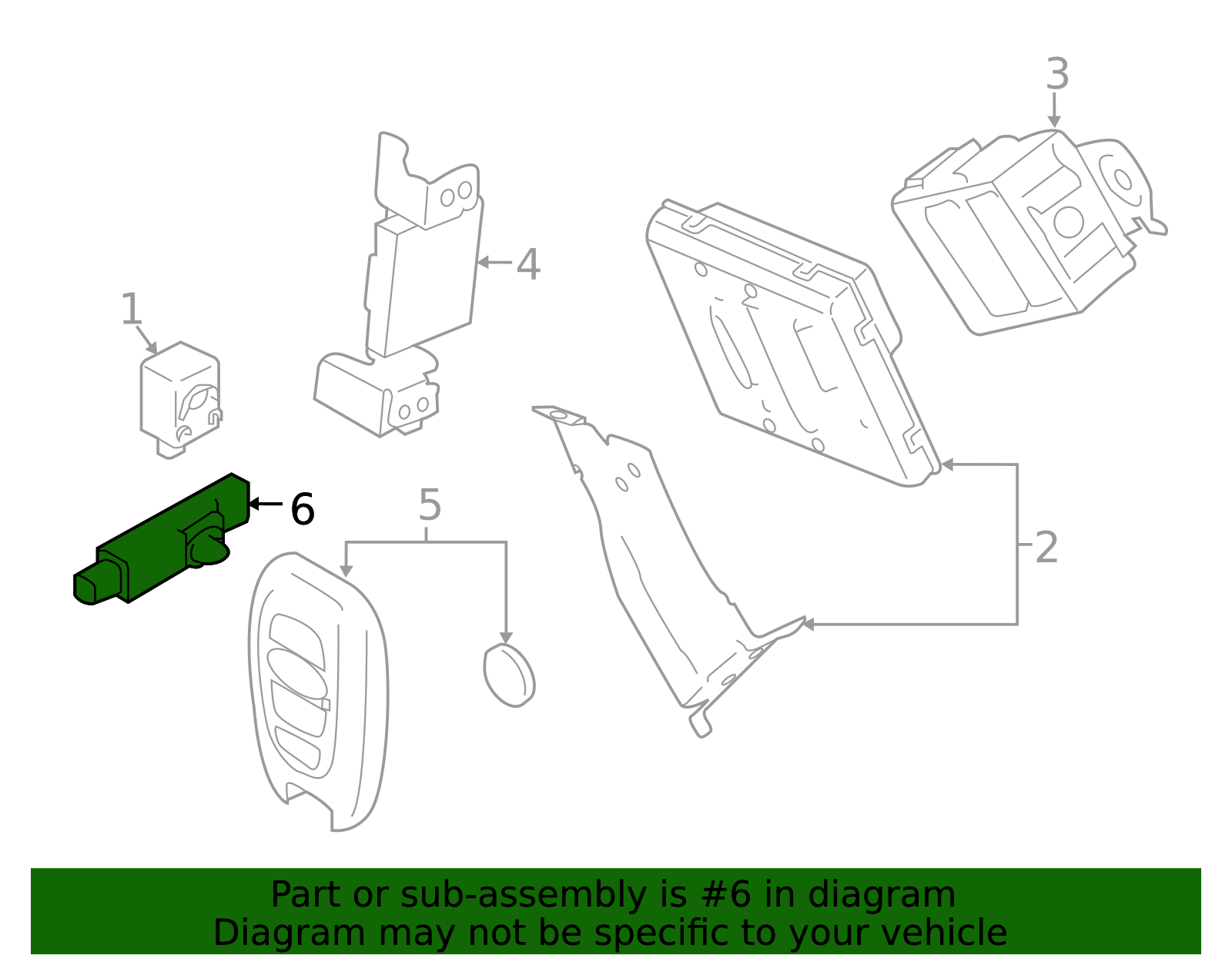 3

4

1

6

5

2

Part or sub-assembly is #6 in diagram
Diagram may not be specific to your vehicle