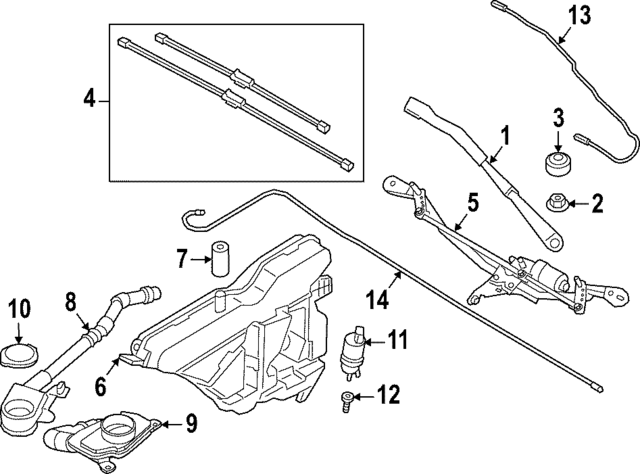 13
4
3
1
2
5
7
14
10
8
11
6
12
9