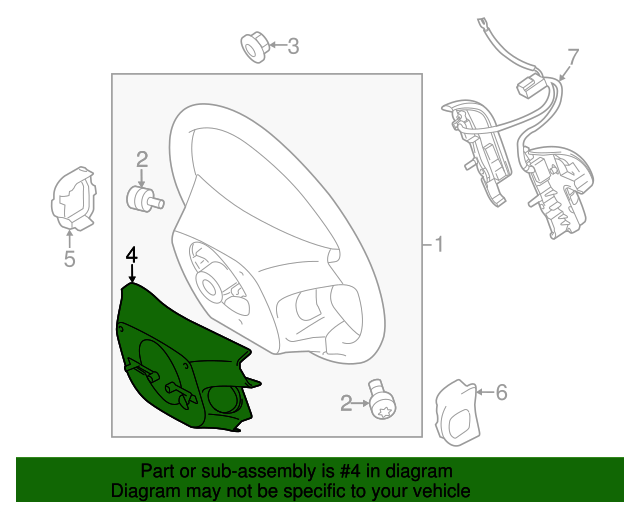 3
7
2
5
4
1
2
6

Part or sub-assembly is #4 in diagram
Diagram may not be specific to your vehicle