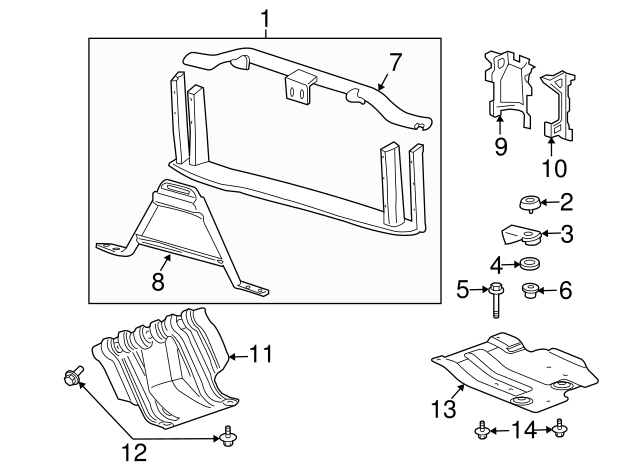 1
7
9
10
2
3
4
5
6
8
11
12
13
14