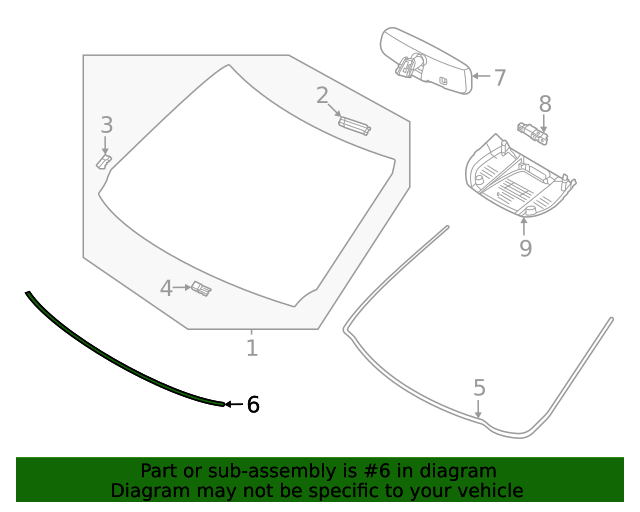 7
2
8
3
9
4
1
5
6

Part or sub-assembly is #6 in diagram
Diagram may not be specific to your vehicle