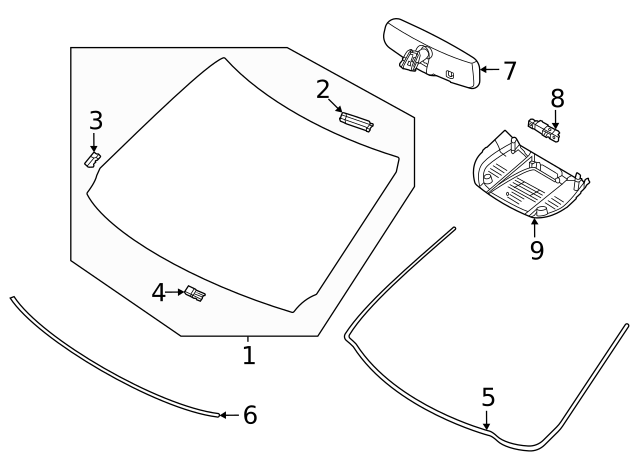 7
2
8
3
9
4
1
5
6