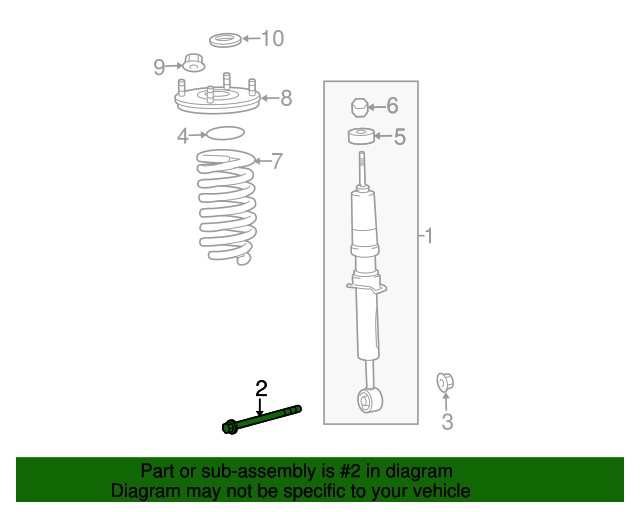 10
9
8
4
7
6
5
1
2
3

Part or sub-assembly is #2 in diagram
Diagram may not be specific to your vehicle