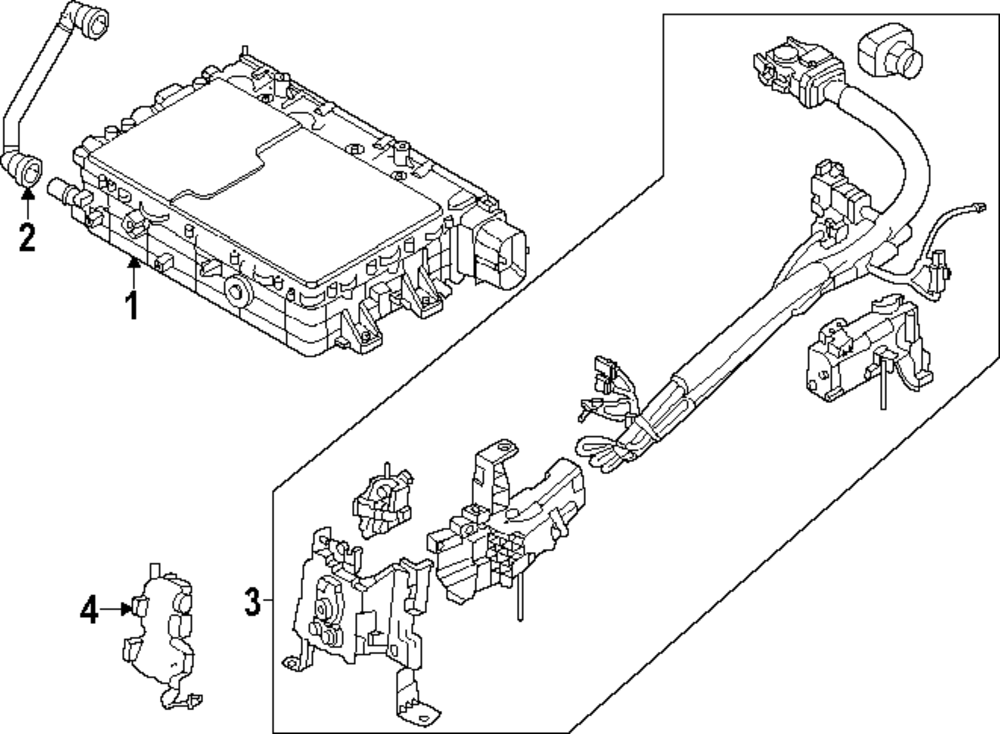 2
1
3
4