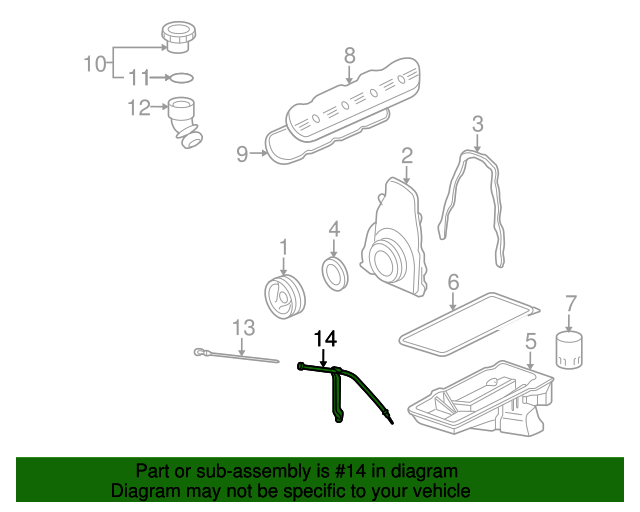 10
11
12
8
9
3
2
4
1
6
7
13
14
5

Part or sub-assembly is #14 in diagram
Diagram may not be specific to your vehicle