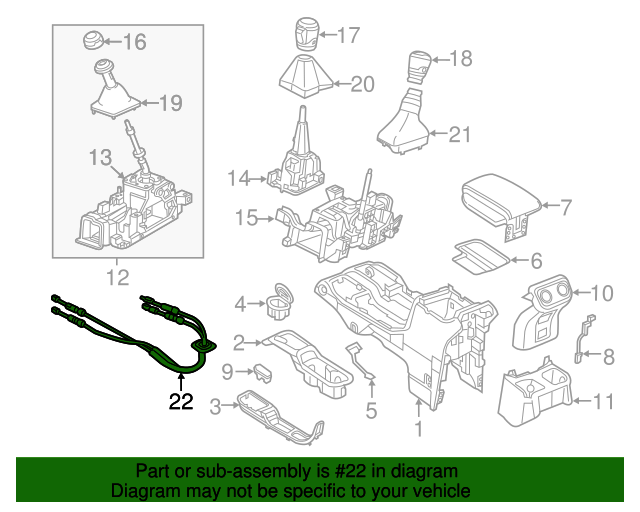 16
19
13
12
17
20
18
21
14
15
7
6
10
8
11
4
2
9
3
5
1
22

Part or sub-assembly is #22 in diagram
Diagram may not be specific to your vehicle