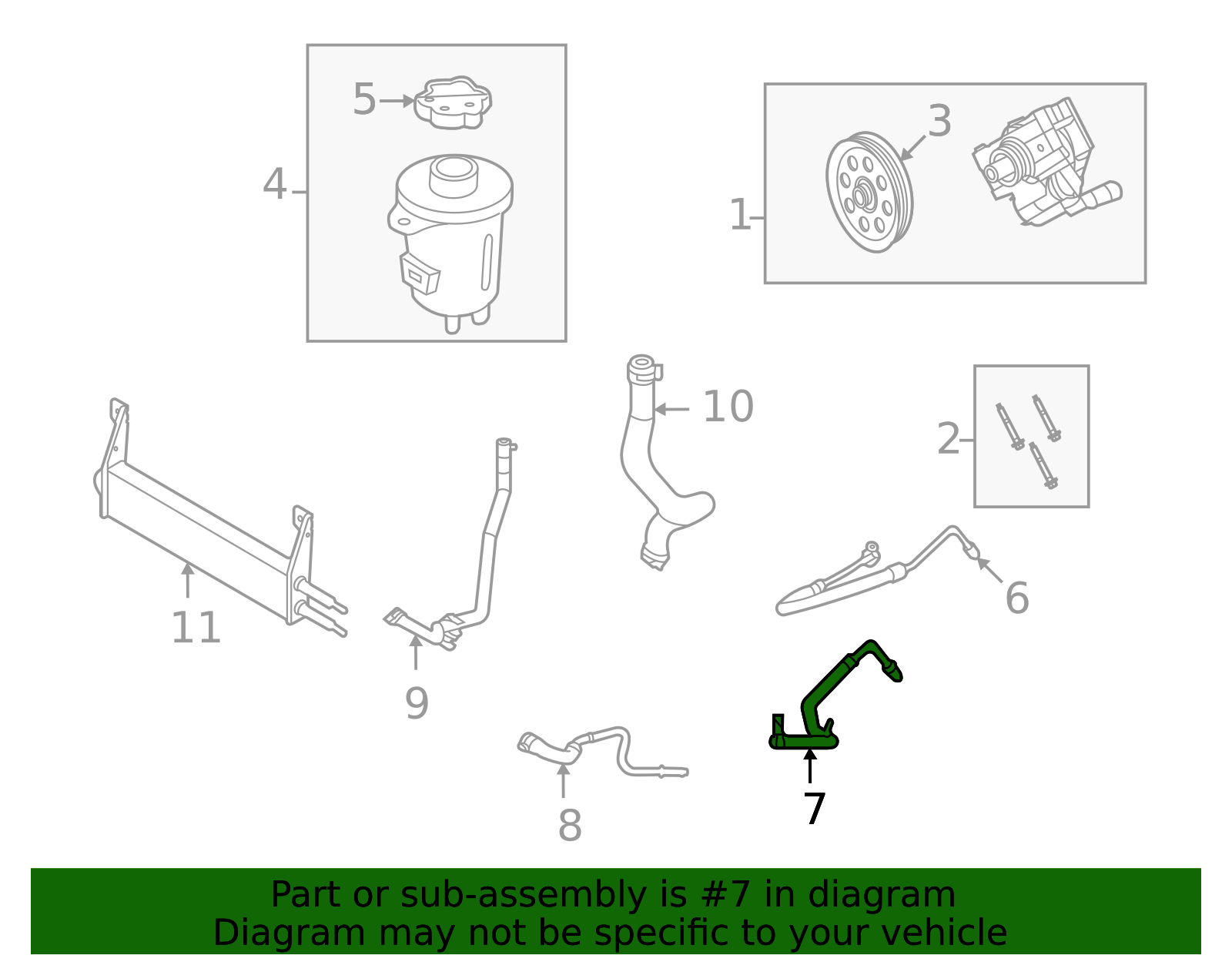 5
4
3
1
10
2
11
9
6
8
7

Part or sub-assembly is #7 in diagram
Diagram may not be specific to your vehicle