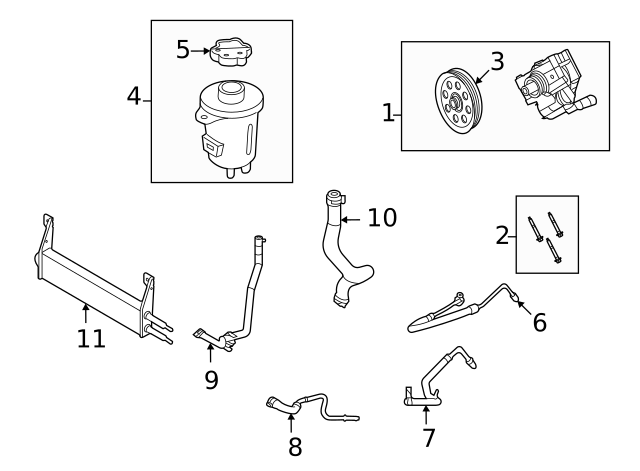 5
4
3
1
10
2
11
9
6
8
7