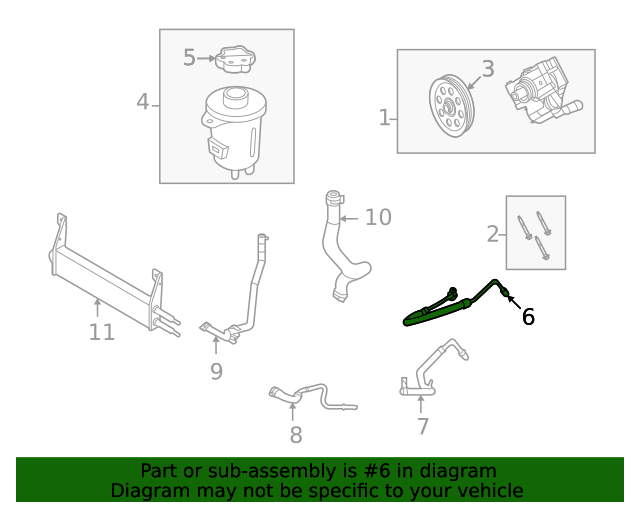 5
4
3
1
10
2
6
11
9
8
7

Part or sub-assembly is #6 in diagram
Diagram may not be specific to your vehicle