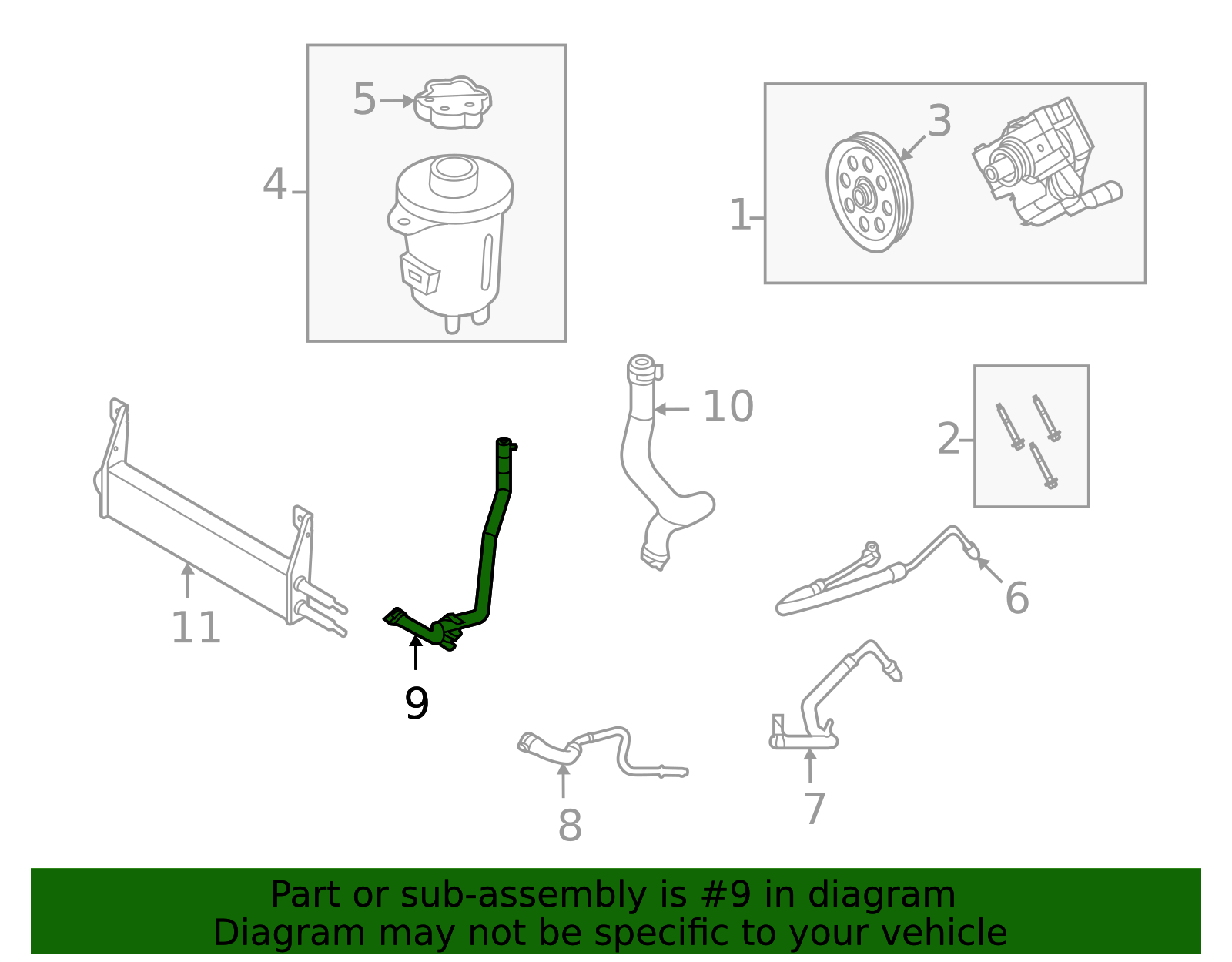 5
4
3
1
10
2
11
6
9
8
7

Part or sub-assembly is #9 in diagram
Diagram may not be specific to your vehicle