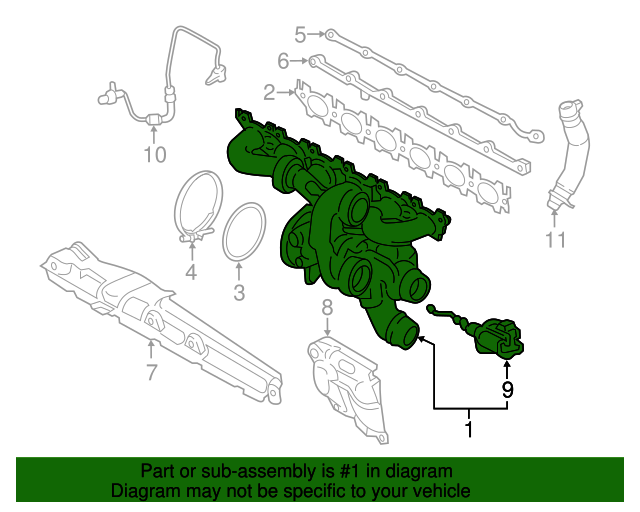 5
6
2
10
11
4
3
8
7
9
1

Part or sub-assembly is #1 in diagram
Diagram may not be specific to your vehicle