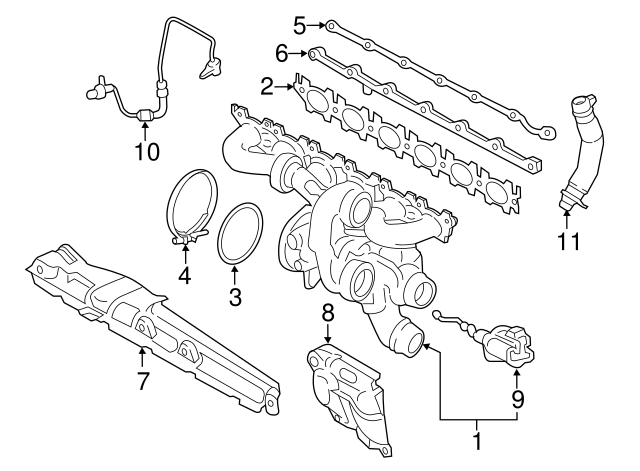 5
6
2
10
11
4
3
8
7
9
1