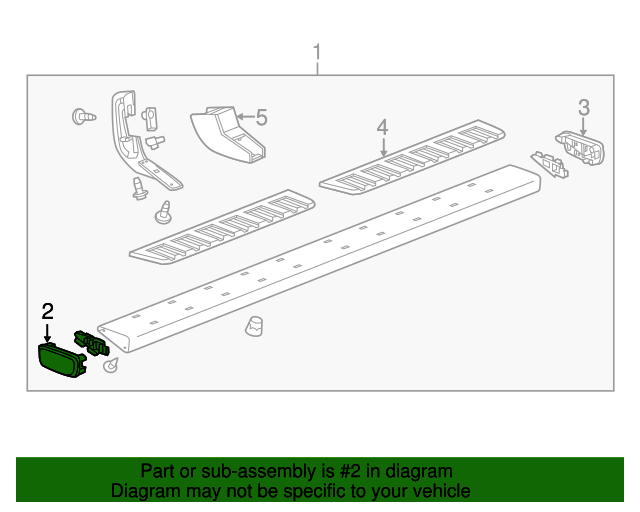 1

5

4

3

2

Part or sub-assembly is #2 in diagram
Diagram may not be specific to your vehicle