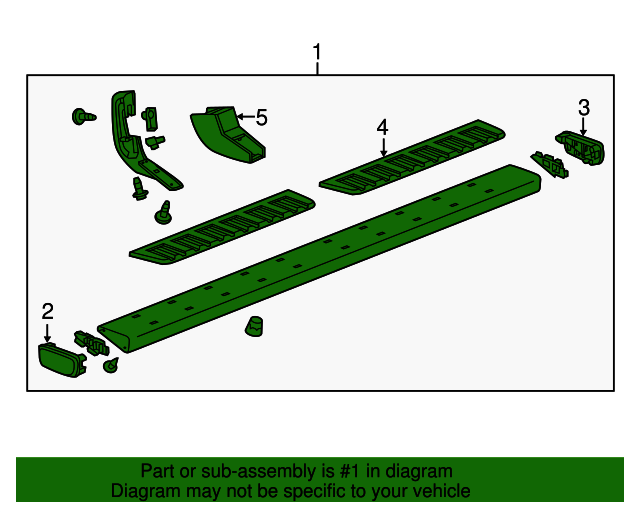 1

5

4

3

2

Part or sub-assembly is #1 in diagram
Diagram may not be specific to your vehicle