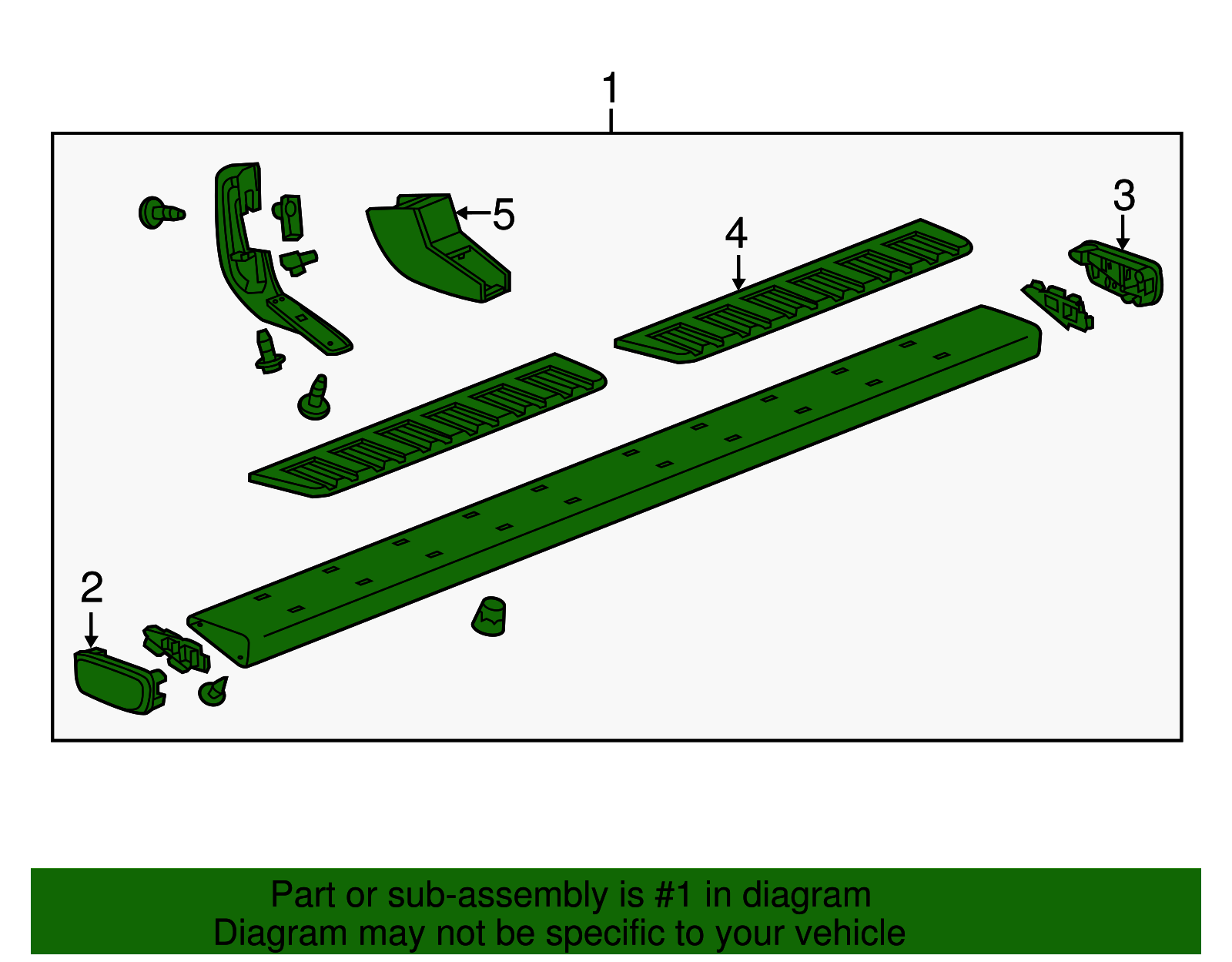 1

5

4

3

2

Part or sub-assembly is #1 in diagram
Diagram may not be specific to your vehicle