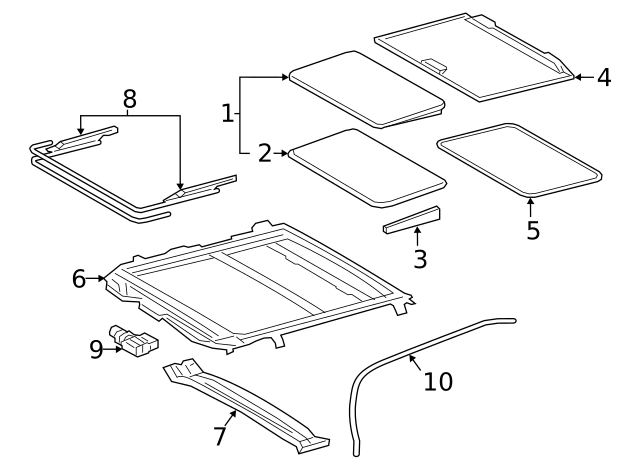 8
1
2
4
5
3
6
9
7
10