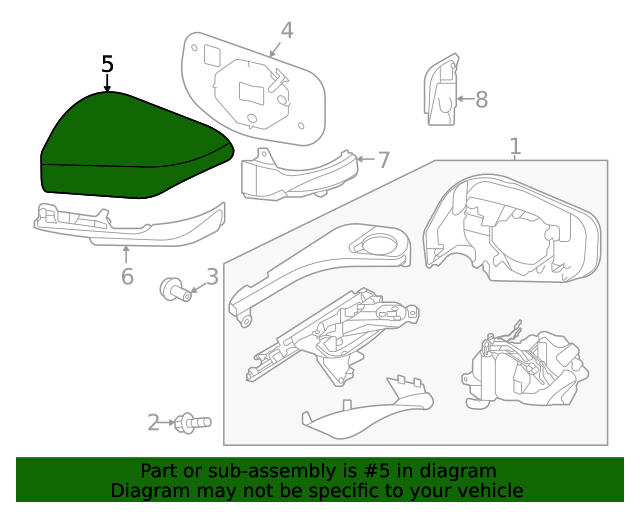 5

4

8

7

1

6

3

2

Part or sub-assembly is #5 in diagram
Diagram may not be specific to your vehicle