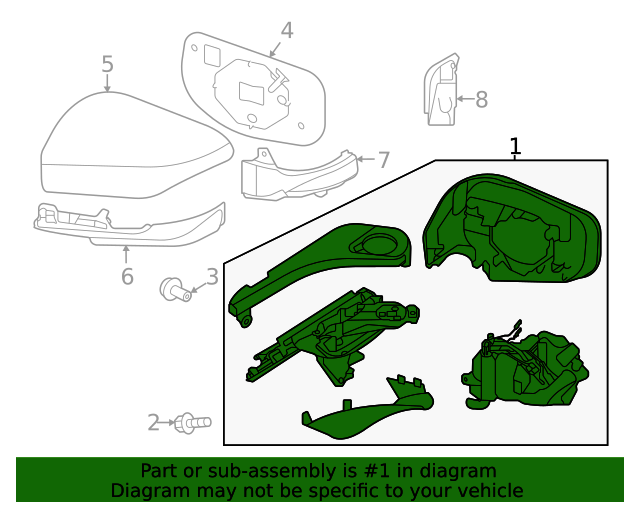 4
5
8
1
7
6
3
2

Part or sub-assembly is #1 in diagram
Diagram may not be specific to your vehicle