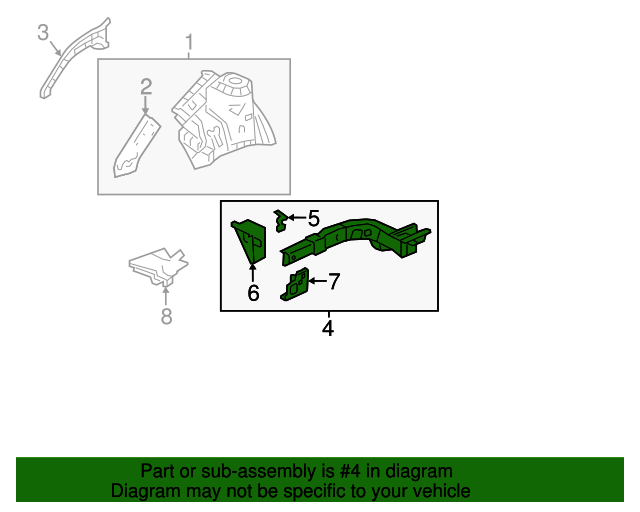 3
1
2
5
6
7
8
4

Part or sub-assembly is #4 in diagram
Diagram may not be specific to your vehicle