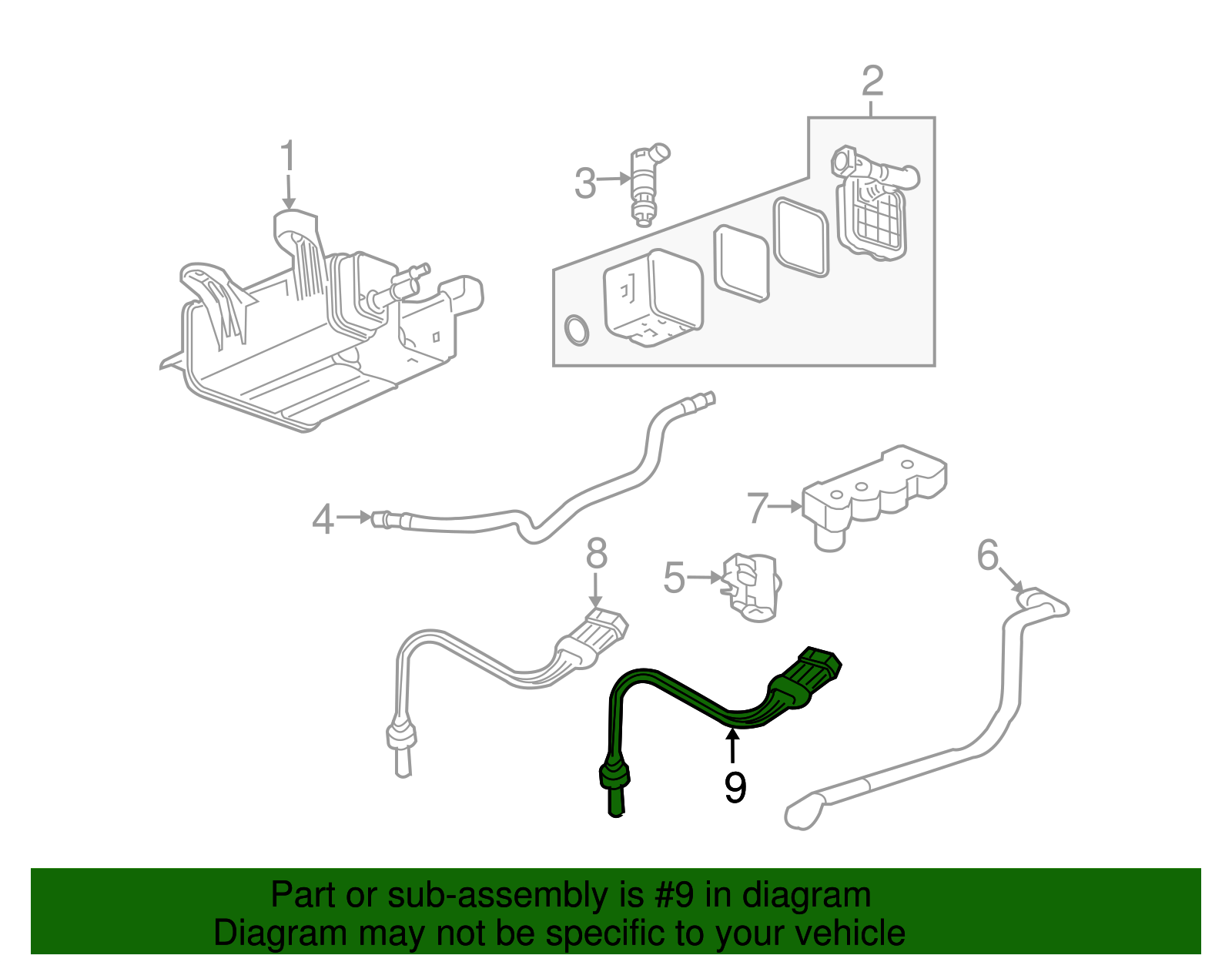 2
1
3
4
7
8
5
6
9

Part or sub-assembly is #9 in diagram
Diagram may not be specific to your vehicle