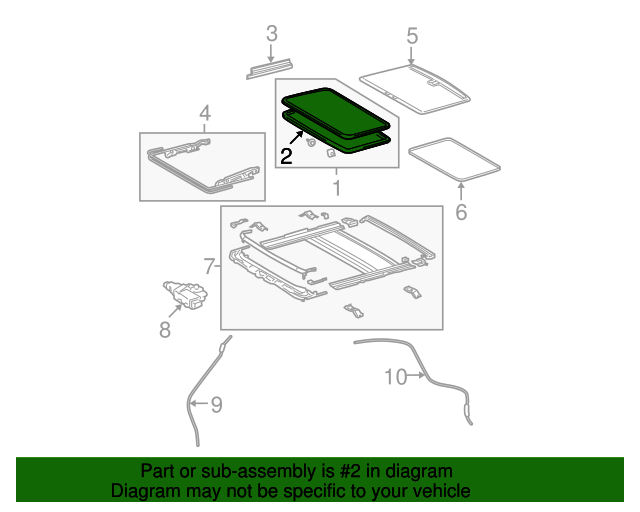 3
5
4
2
1
6
7
8
9
10

Part or sub-assembly is #2 in diagram
Diagram may not be specific to your vehicle