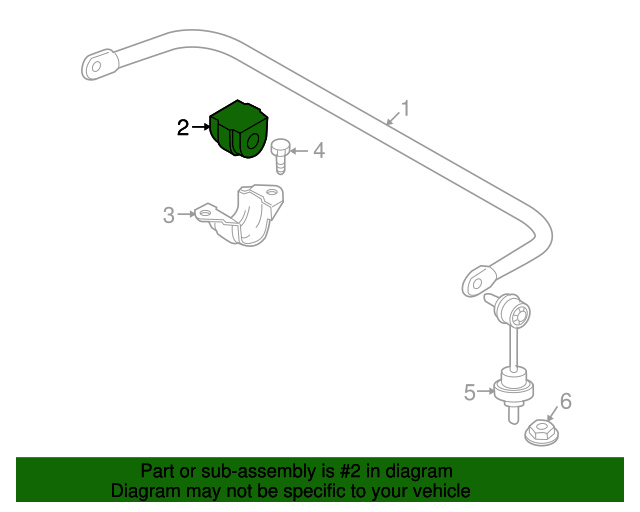 1
2
4
3
5
6

Part or sub-assembly is #2 in diagram
Diagram may not be specific to your vehicle